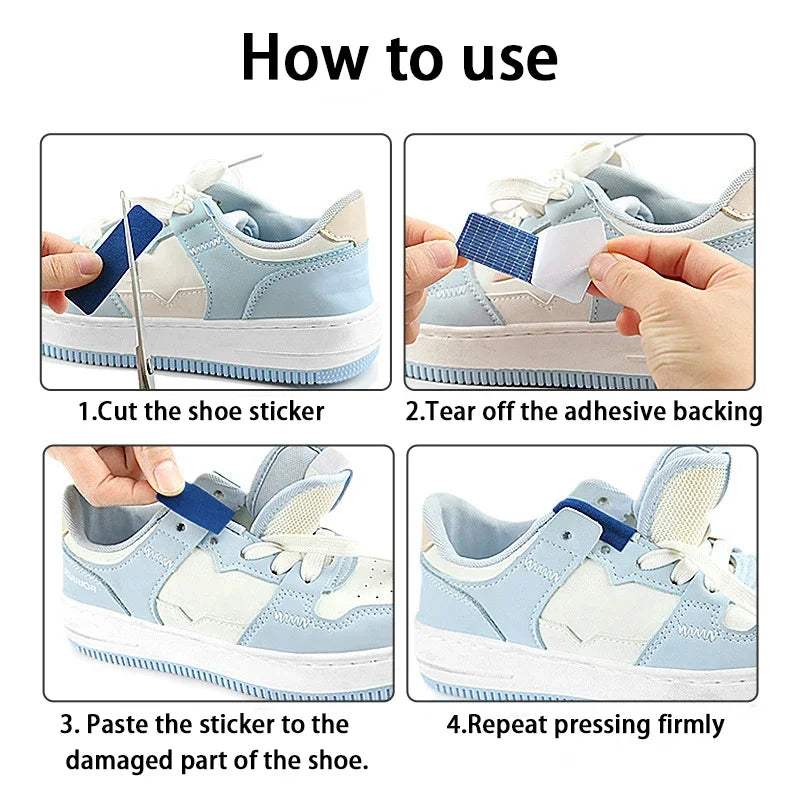 How to use

1.Cut the shoe sticker

2.Tear off the adhesive backing

3. Paste the sticker to the damaged part of the shoe.

4.Repeat pressing firmly